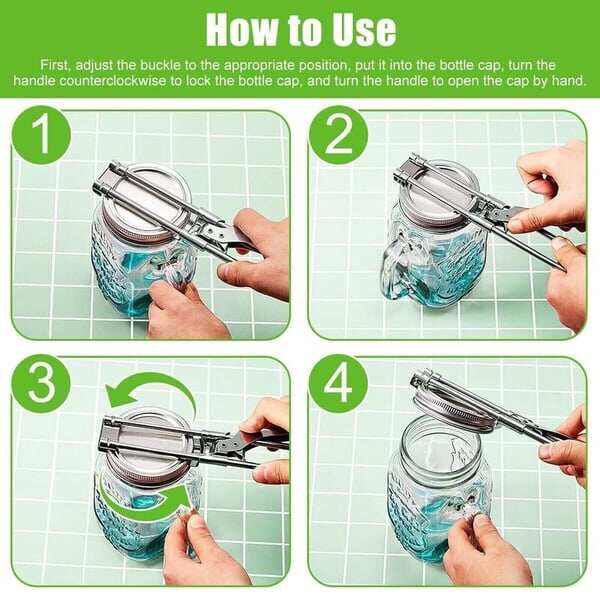 How to Use

First, adjust the buckle to the appropriate position, put it into the bottle cap, turn the handle counterclockwise to lock the bottle cap, and turn the handle to open the cap by hand.

1

2

3

4