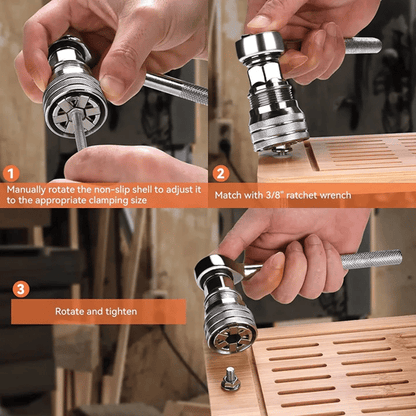 1
Manually rotate the non-slip shell to adjust it to the appropriate clamping size

2
Match with 3/8" ratchet wrench

3
Rotate and tighten