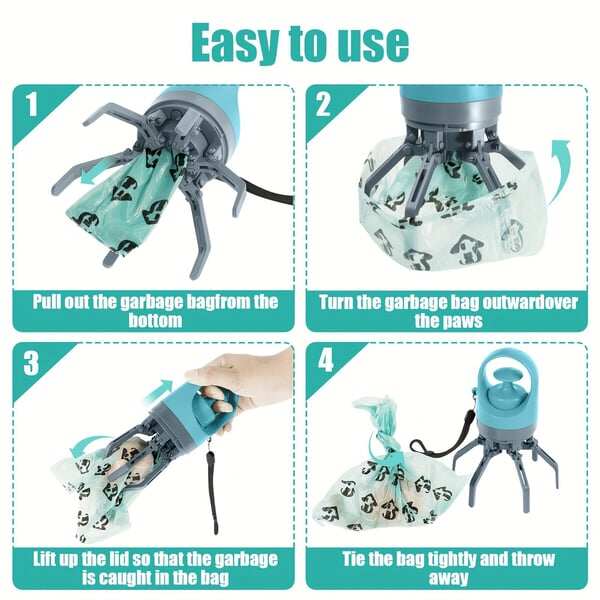 Easy to use

1

Pull out the garbage bagfrom the bottom

2

Turn the garbage bag outwardover the paws

3

Lift up the lid so that the garbage is caught in the bag

4

Tie the bag tightly and throw away