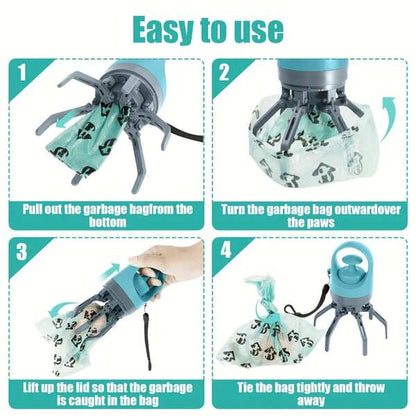 Easy to use

1

Pull out the garbage bagfrom the bottom

2

Turn the garbage bag outwardover the paws

3

Lift up the lid so that the garbage is caught in the bag

4

Tie the bag tightly and throw away