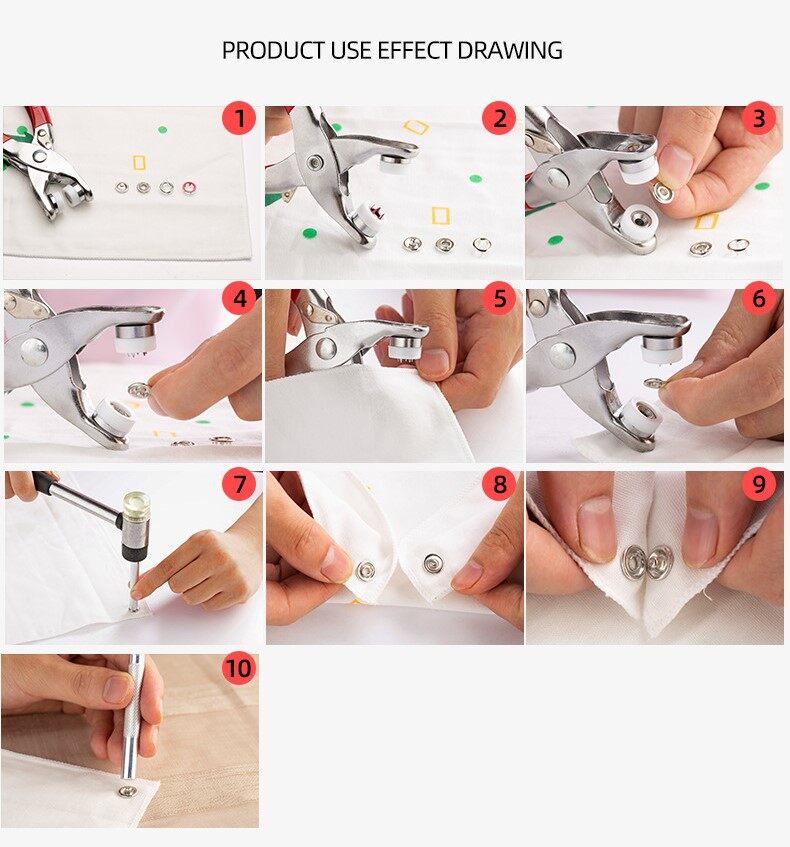 PRODUCT USE EFFECT DRAWING

1

2

3

4

5

6

7

8

9

10