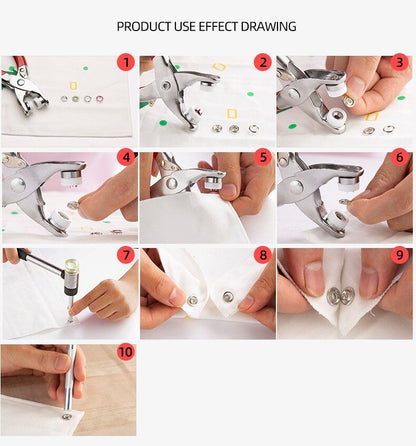 PRODUCT USE EFFECT DRAWING

1

2

3

4

5

6

7

8

9

10